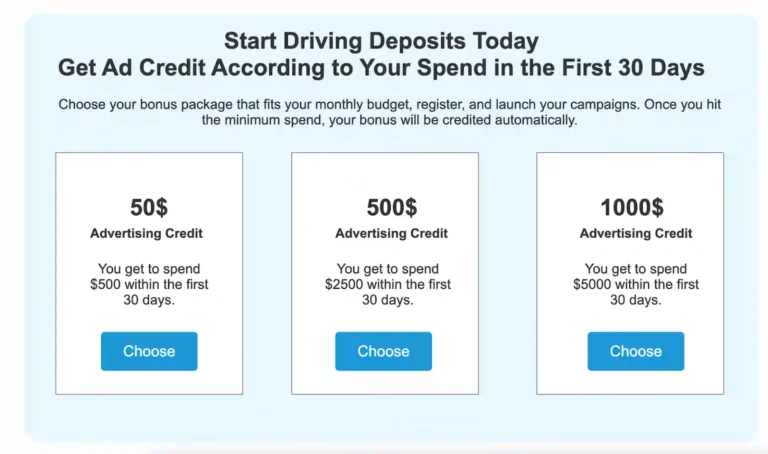 Start Driving Deposits Today
Get Ad Credit According to Your Spend in the First 30 Days

Choose your bonus package that fits your monthly budget, register, and launch your campaigns. Once you hit the minimum spend, your bonus will be credited automatically.

50$
Advertising Credit

You get to spend $500 within the first 30 days.

Choose

500$
Advertising Credit

You get to spend $2500 within the first 30 days.

Choose

1000$
Advertising Credit

You get to spend $5000 within the first 30 days.

Choose